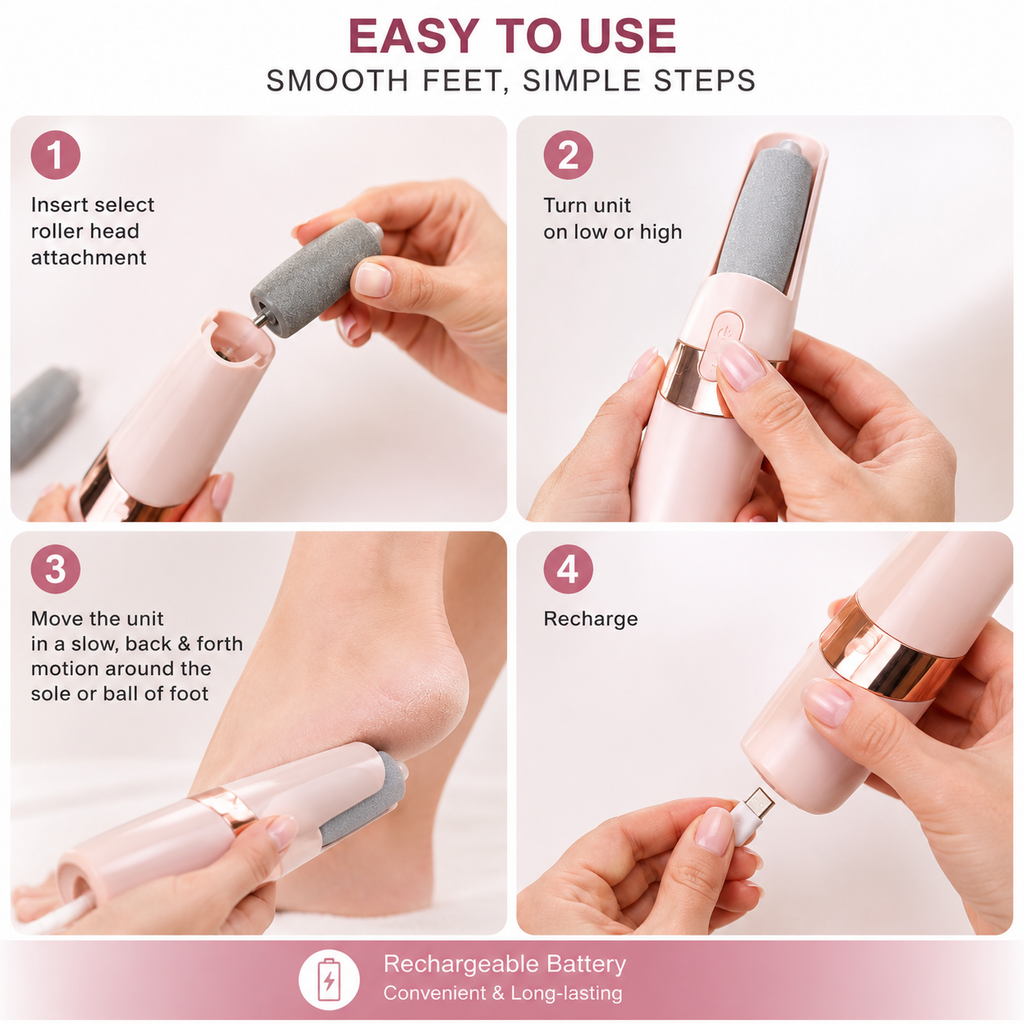 EASY TO USE
SMOOTH FEET, SIMPLE STEPS

1
Insert select roller head attachment

2
Turn unit on low or high

3
Move the unit in a slow, back & forth motion around the sole or ball of foot

4
Recharge

Rechargeable Battery
Convenient & Long-lasting